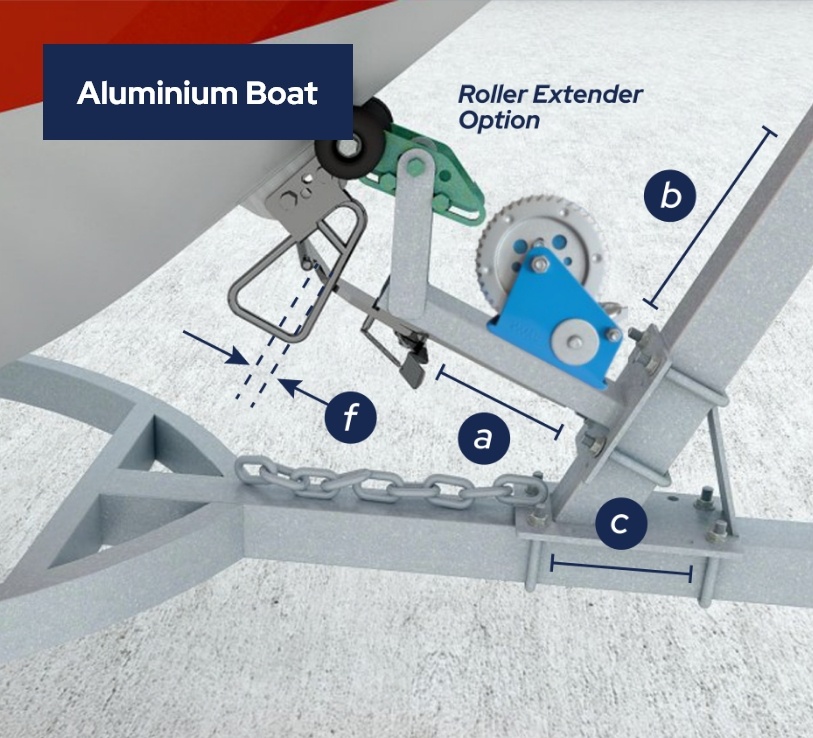 Aluminium Boat

Roller Extender Option

b

f

a

c