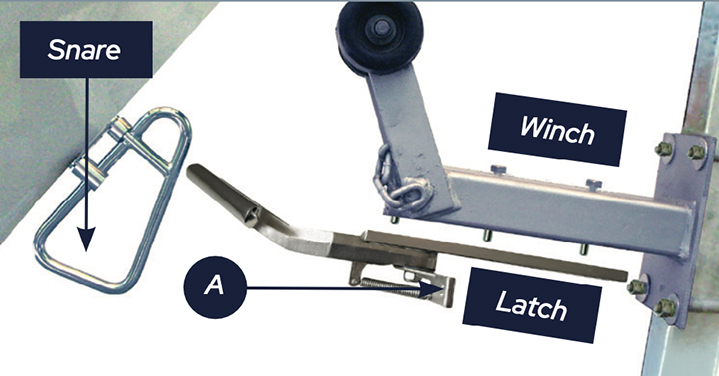 Snare

Winch

A

Latch